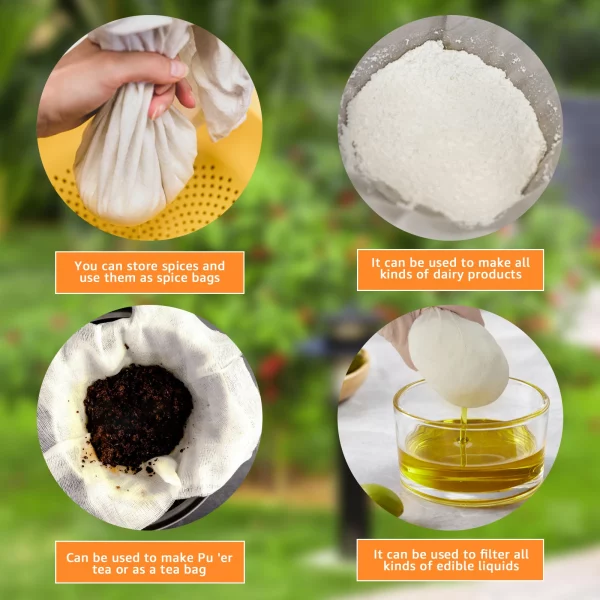 You can store spices and use them as spice bags

It can be used to make all kinds of dairy products

Can be used to make Pu 'er tea or as a tea bag

It can be used to filter all kinds of edible liquids