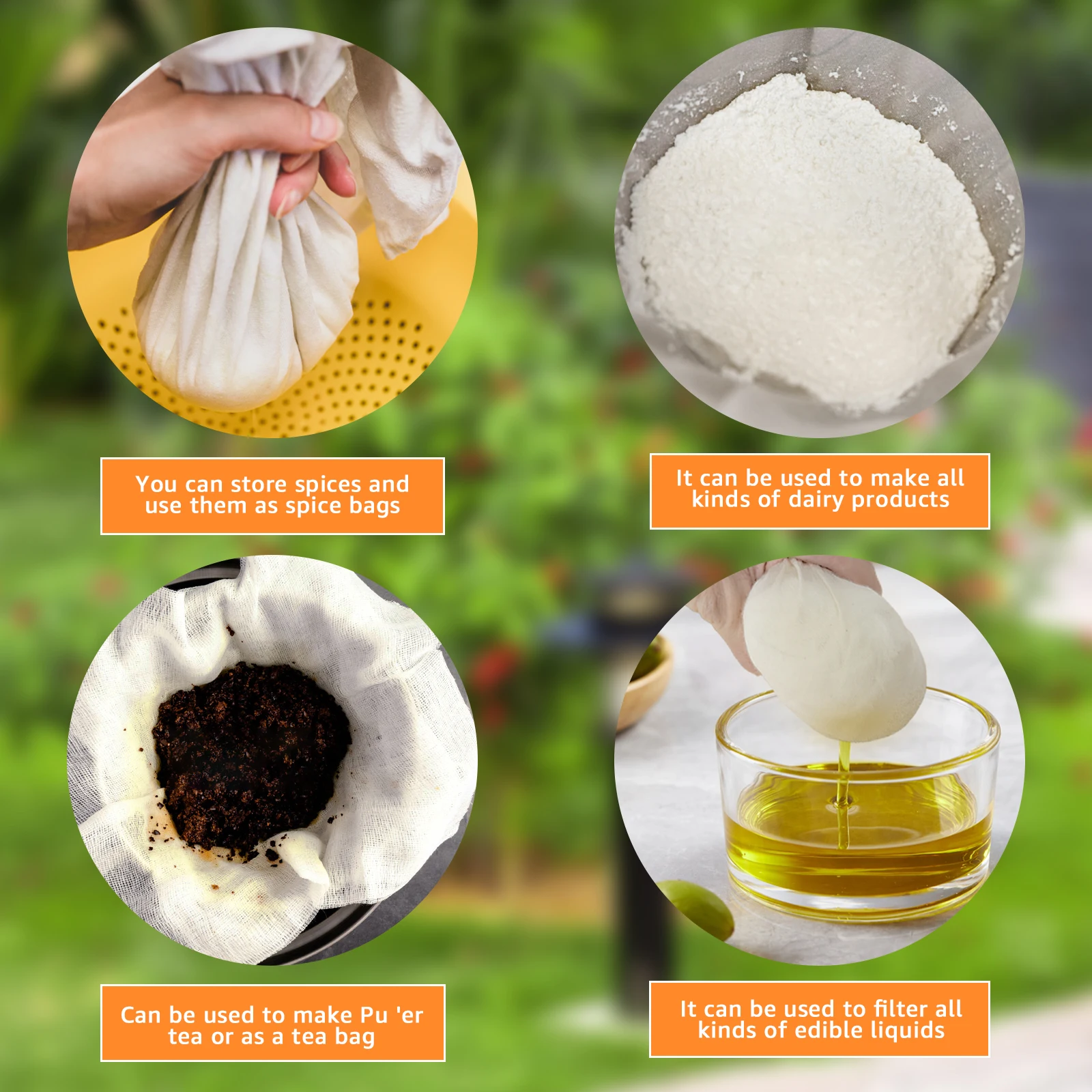 You can store spices and use them as spice bags

It can be used to make all kinds of dairy products

Can be used to make Pu 'er tea or as a tea bag

It can be used to filter all kinds of edible liquids